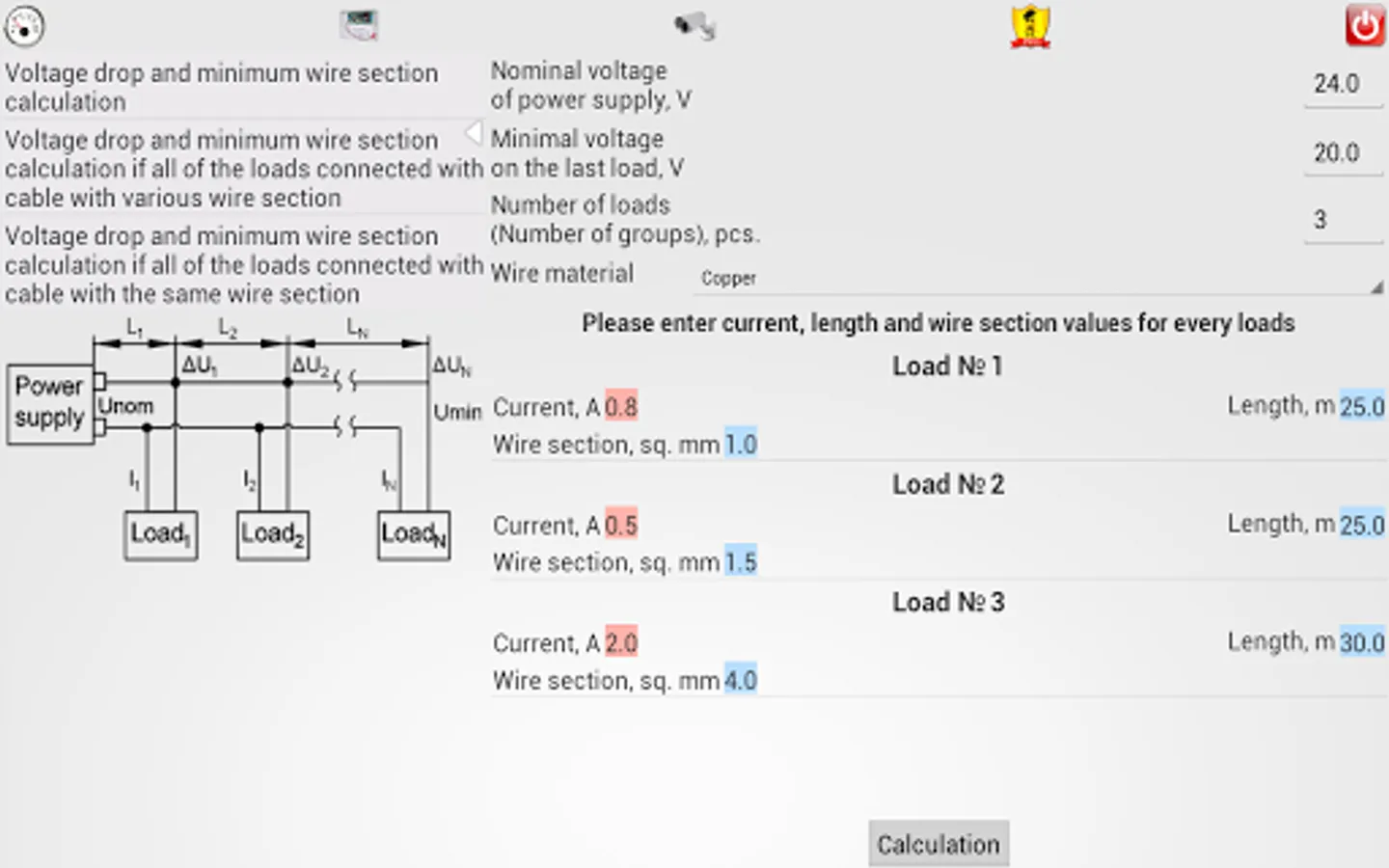 Voltage drop and minimum wire section calculation

Voltage drop and minimum wire section calculation if all of the loads connected with cable with various wire section

Voltage drop and minimum wire section calculation if all of the loads connected with cable with the same wire section

$L_1$ $L_2$ $L_N$
$\Delta U_1$ $\Delta U_2$ $\Delta U_N$
Power supply
Unom
Umin
$I_1$ $I_2$ $I_N$
$Load_1$ $Load_2$ $Load_N$

Nominal voltage of power supply, V 24.0

Minimal voltage on the last load, V 20.0

Number of loads (Number of groups), pcs. 3

Wire material Copper

Please enter current, length and wire section values for every loads

Load № 1

Current, A 0.8 Length, m 25.0

Wire section, sq. mm 1.0

Load № 2

Current, A 0.5 Length, m 25.0

Wire section, sq. mm 1.5

Load № 3

Current, A 2.0 Length, m 30.0

Wire section, sq. mm 4.0

Calculation