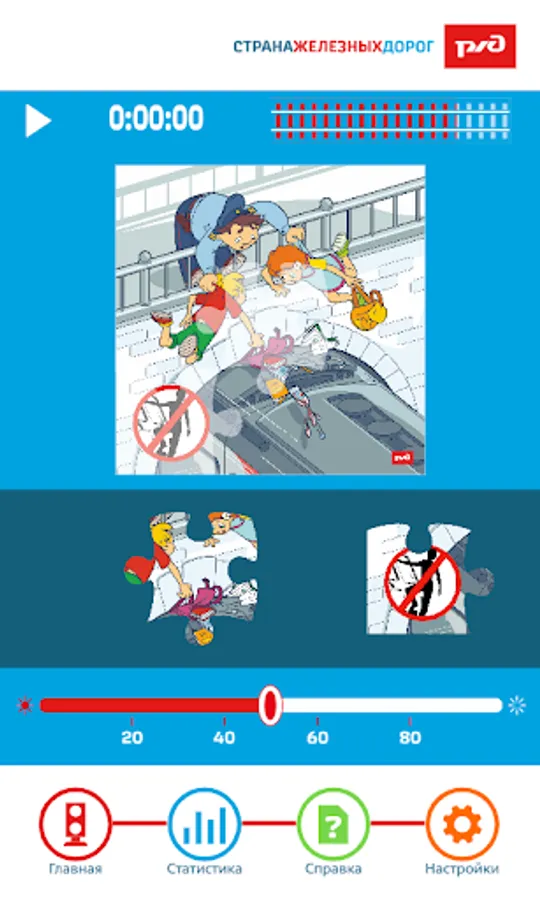 СТРАНАЖЕЛЕЗНЫХДОРОГ РЖД

0:00:00

РЖД

20 40 60 80

Главная Статистика Справка Настройки