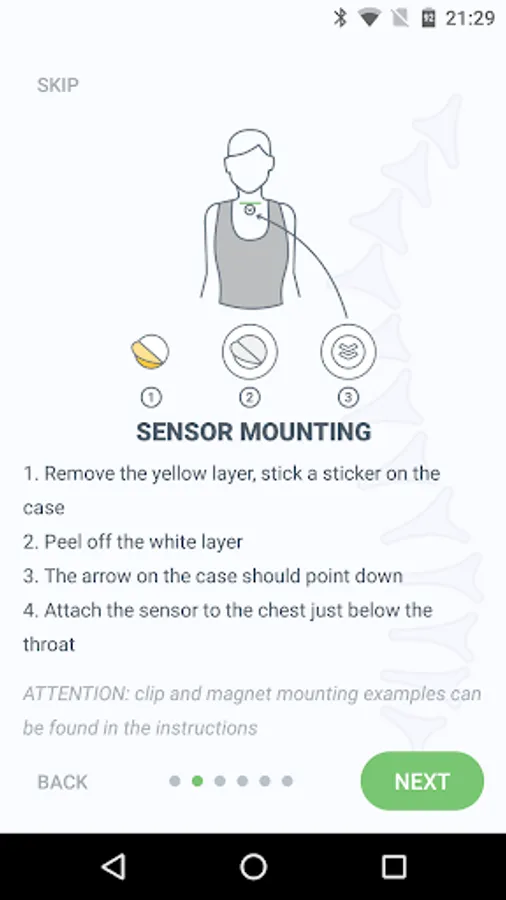 21:29

SKIP

1 2 3

SENSOR MOUNTING

1. Remove the yellow layer, stick a sticker on the case
2. Peel off the white layer
3. The arrow on the case should point down
4. Attach the sensor to the chest just below the throat

ATTENTION: clip and magnet mounting examples can be found in the instructions

BACK NEXT