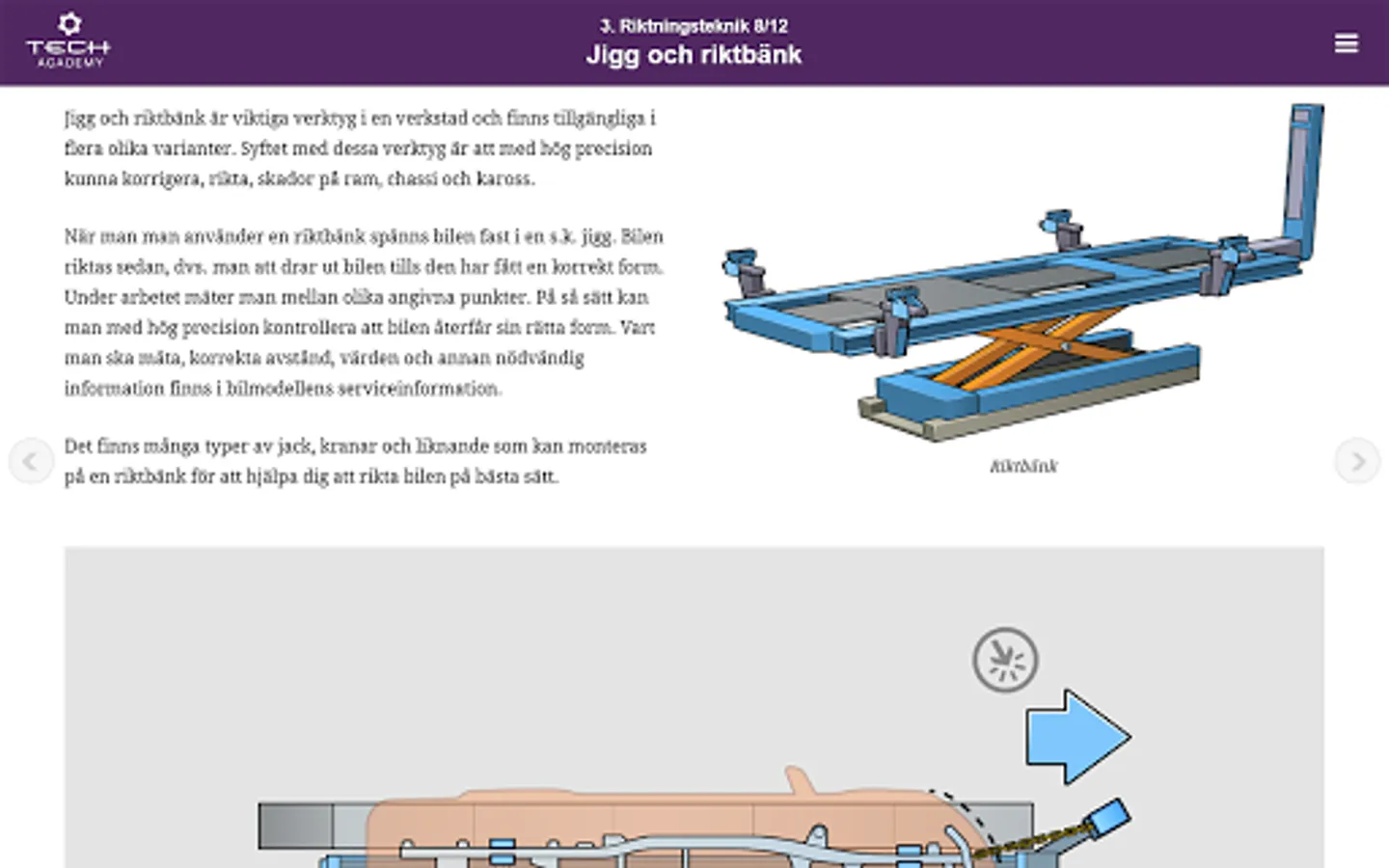 TECH ACADEMY

3. Riktningsteknik 8/12
Jigg och riktbänk

Jigg och riktbänk är viktiga verktyg i en verkstad och finns tillgängliga i flera olika varianter. Syftet med dessa verktyg är att med hög precision kunna korrigera, rikta, skador på ram, chassi och kaross.

När man man använder en riktbänk spänns bilen fast i en s.k. jigg. Bilen riktas sedan, dvs. man att drar ut bilen tills den har fått en korrekt form. Under arbetet mäter man mellan olika angivna punkter. På så sätt kan man med hög precision kontrollera att bilen återfår sin rätta form. Vart man ska mäta, korrekta avstånd, värden och annan nödvändig information finns i bilmodellens serviceinformation.

Det finns många typer av jack, kranar och liknande som kan monteras på en riktbänk för att hjälpa dig att rikta bilen på bästa sätt.

Riktbänk