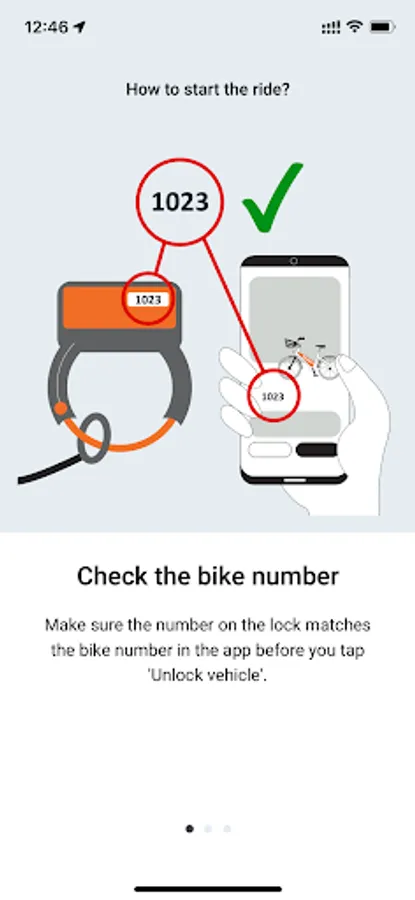 12:46

How to start the ride?

1023

1023

1023

Check the bike number

Make sure the number on the lock matches the bike number in the app before you tap 'Unlock vehicle'.