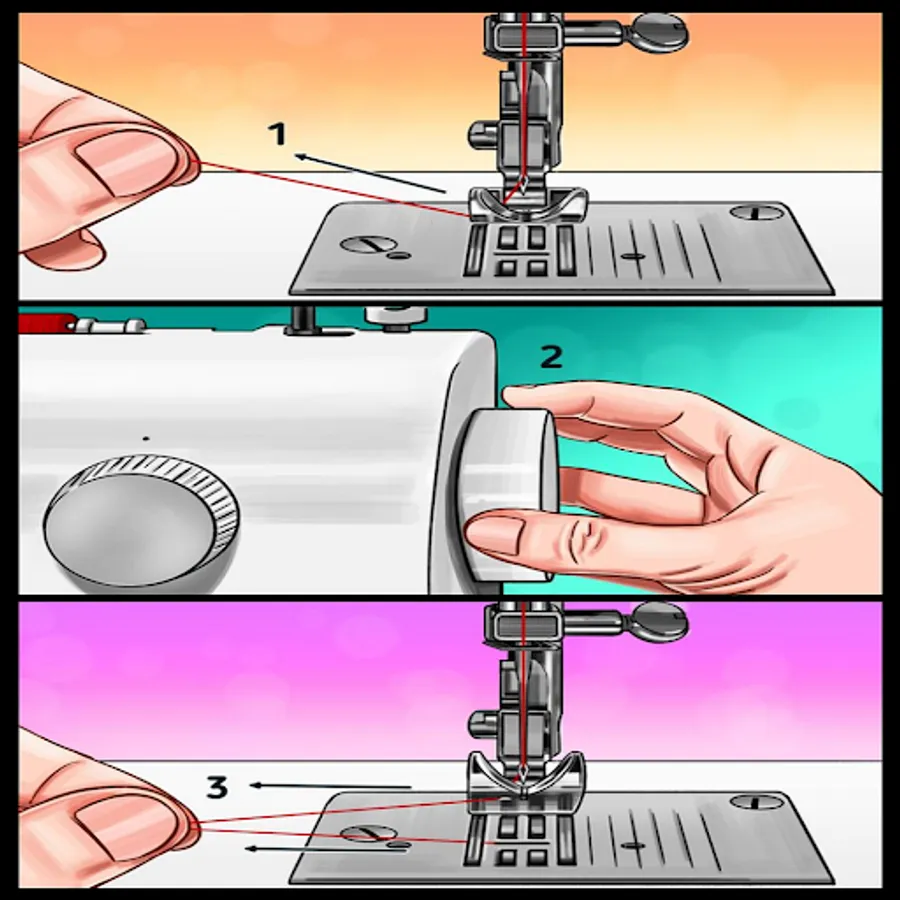 1

2

3