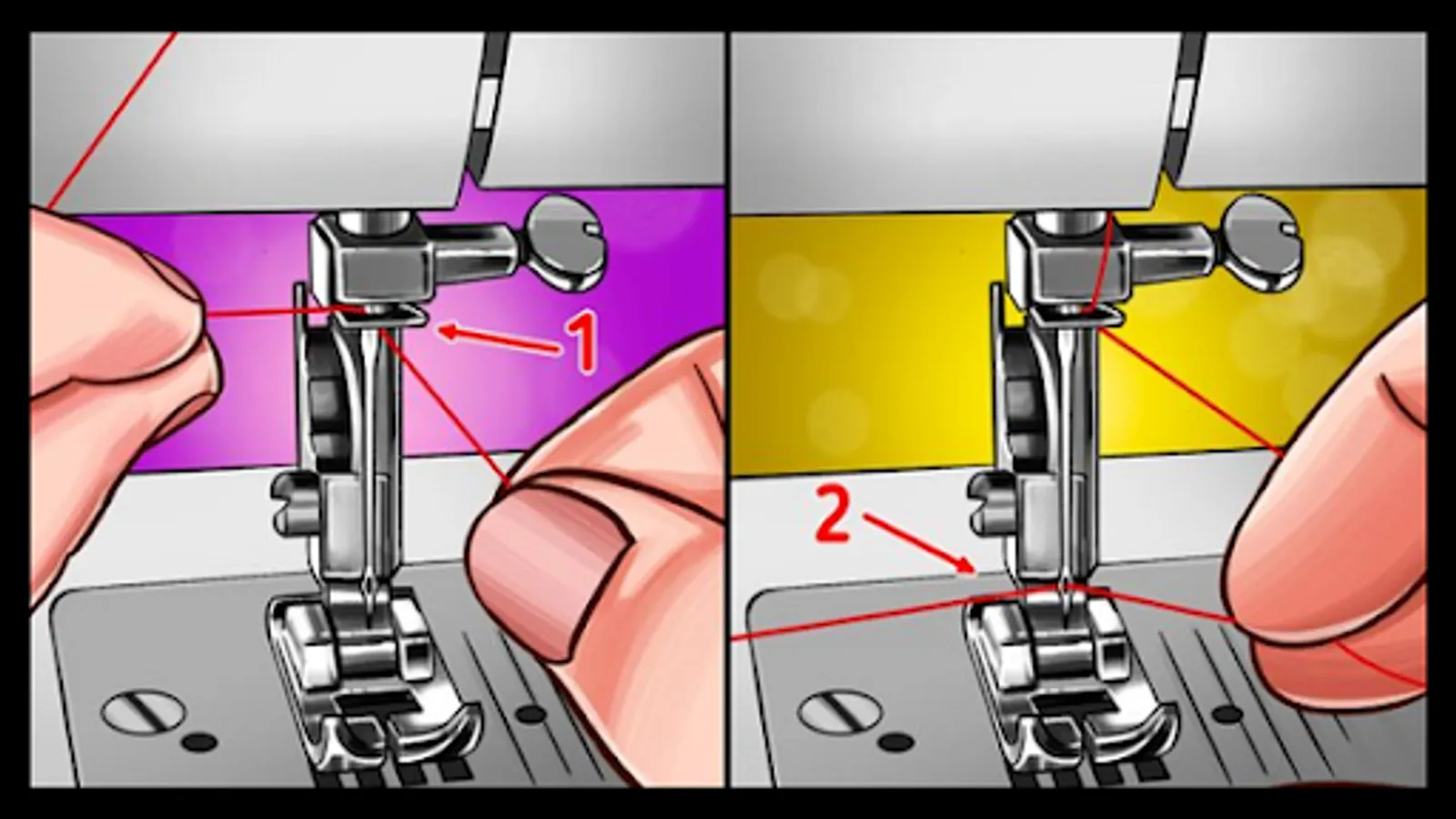 1

2