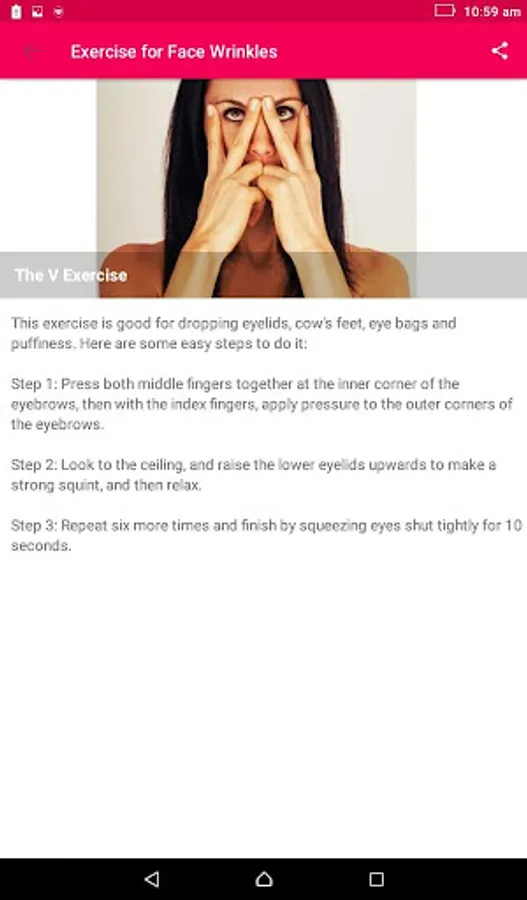 10:59 am

Exercise for Face Wrinkles

The V Exercise

This exercise is good for dropping eyelids, cow's feet, eye bags and puffiness. Here are some easy steps to do it:

Step 1: Press both middle fingers together at the inner corner of the eyebrows, then with the index fingers, apply pressure to the outer corners of the eyebrows.

Step 2: Look to the ceiling, and raise the lower eyelids upwards to make a strong squint, and then relax.

Step 3: Repeat six more times and finish by squeezing eyes shut tightly for 10 seconds.