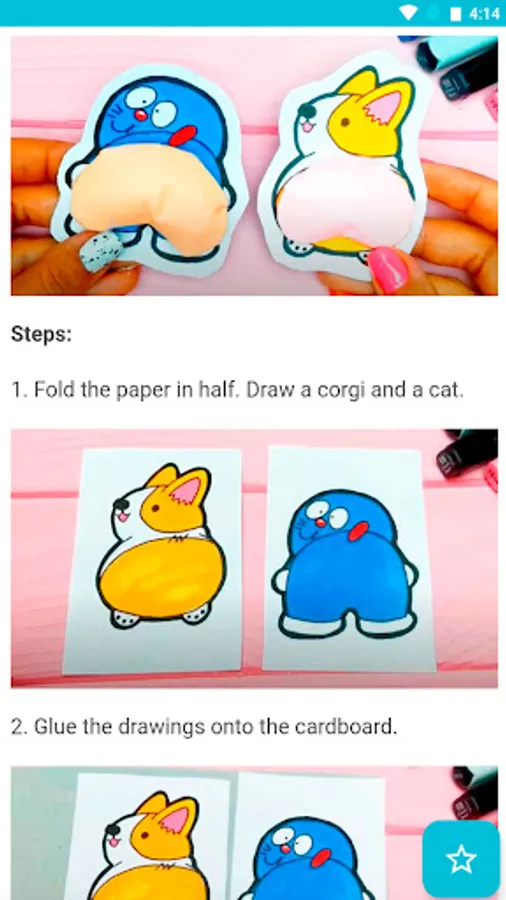 4:14

Steps:

1. Fold the paper in half. Draw a corgi and a cat.

2. Glue the drawings onto the cardboard.