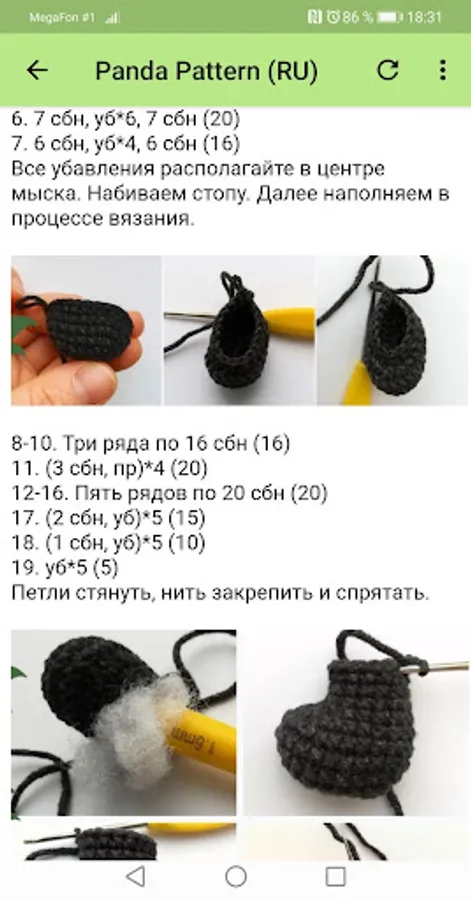 MegaFon #1 86 % 18:31

Panda Pattern (RU)

6. 7 сбн, уб*6, 7 сбн (20)
7. 6 сбн, уб*4, 6 сбн (16)
Все убавления располагайте в центре мыска. Набиваем стопу. Далее наполняем в процессе вязания.

8-10. Три ряда по 16 сбн (16)
11. (3 сбн, пр)*4 (20)
12-16. Пять рядов по 20 сбн (20)
17. (2 сбн, уб)*5 (15)
18. (1 сбн, уб)*5 (10)
19. уб*5 (5)
Петли стянуть, нить закрепить и спрятать.

1.8mm