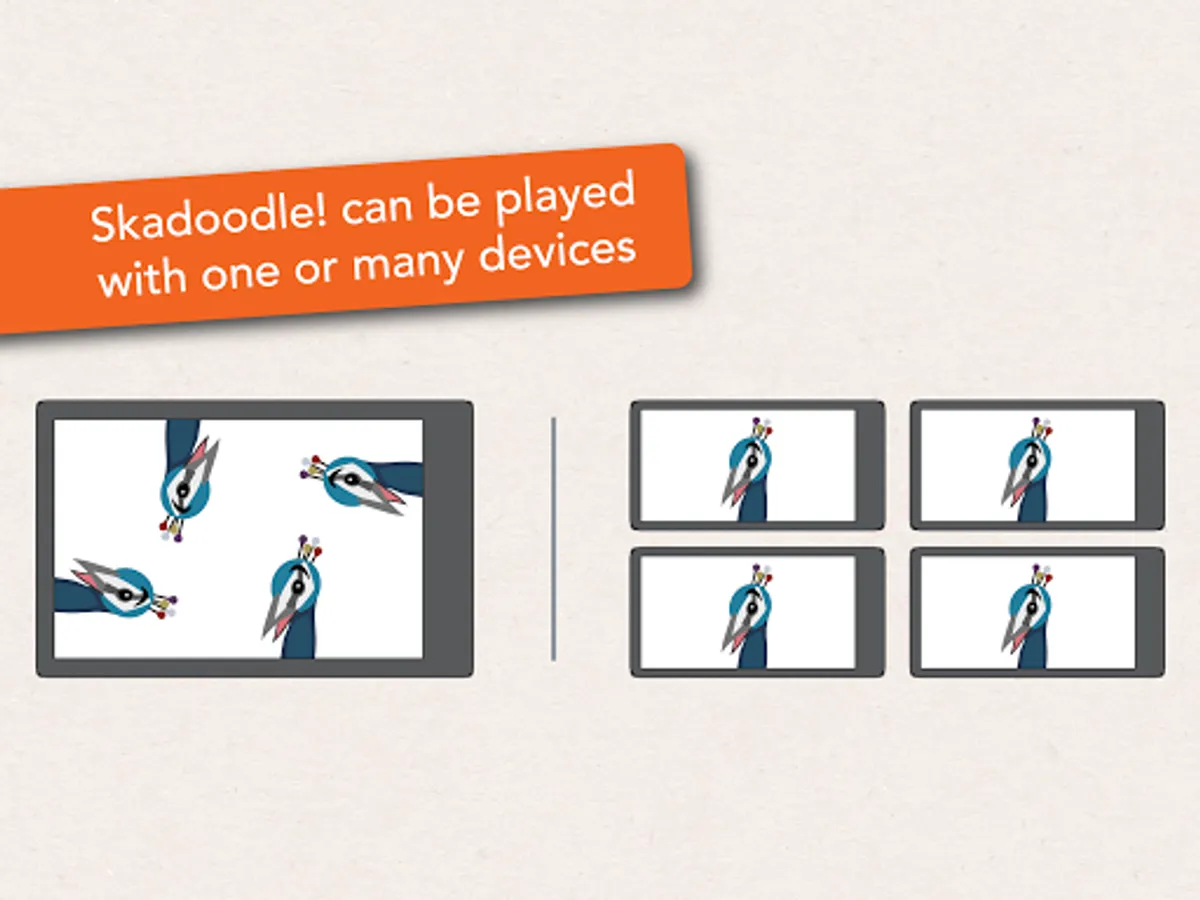 Skadoodle! can be played with one or many devices