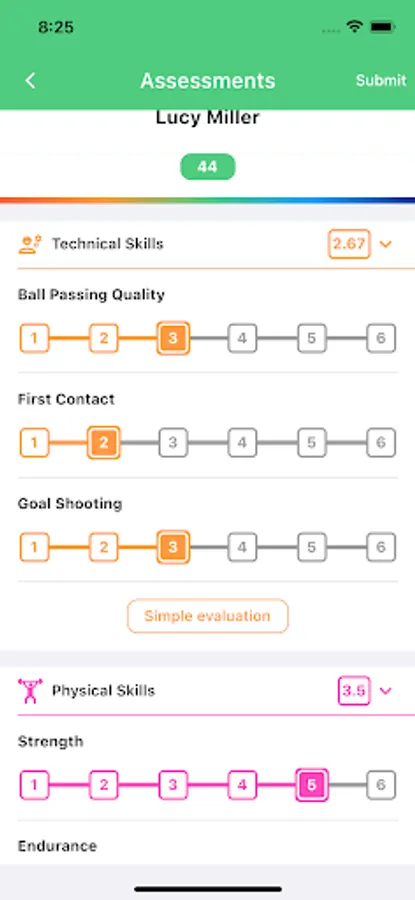 8:25

Assessments

Submit

Lucy Miller

44

Technical Skills

2.67

Ball Passing Quality

1 2 3 4 5 6

First Contact

1 2 3 4 5 6

Goal Shooting

1 2 3 4 5 6

Simple evaluation

Physical Skills

3.5

Strength

1 2 3 4 5 6

Endurance