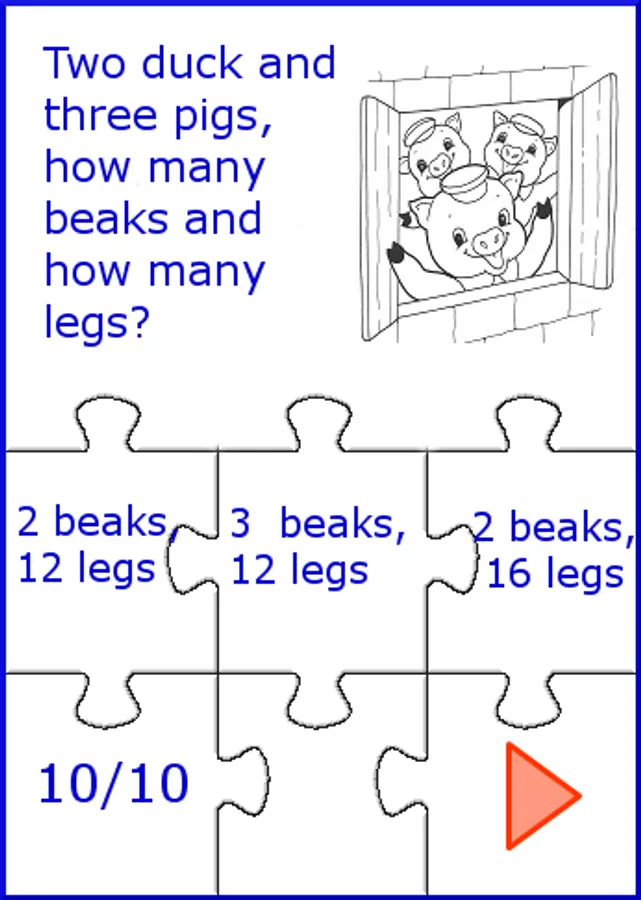 Two duck and three pigs, how many beaks and how many legs?

2 beaks, 12 legs

3 beaks, 12 legs

2 beaks, 16 legs

10/10