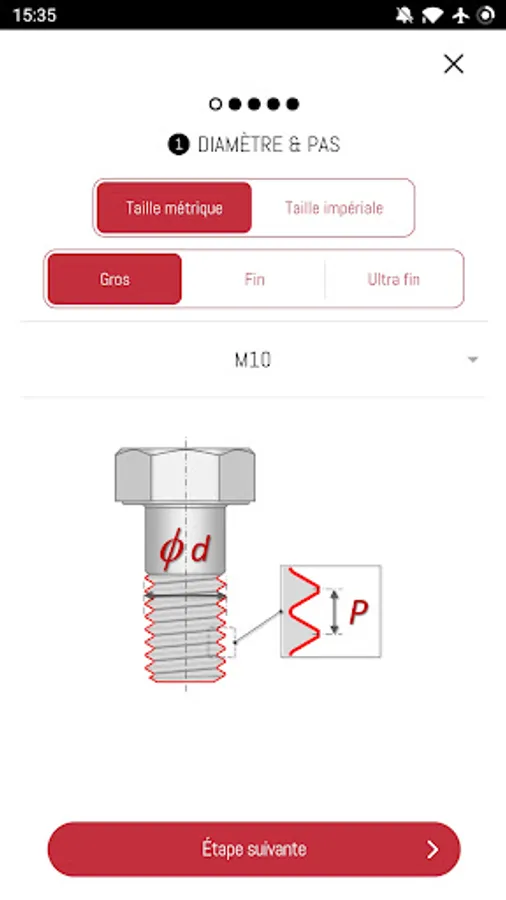 15:35

1 DIAMÈTRE & PAS

Taille métrique
Taille impériale

Gros
Fin
Ultra fin

M10

$\phi d$

$P$

Étape suivante