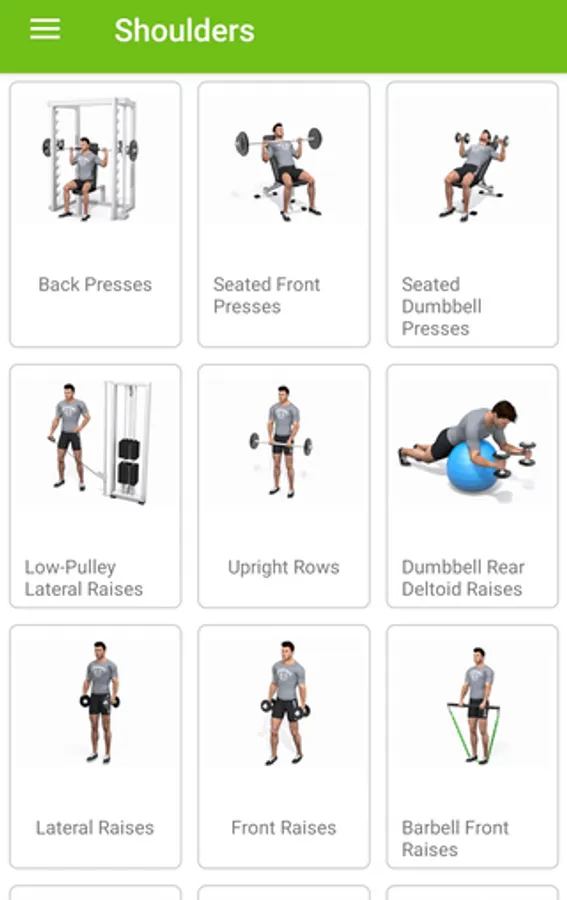 Shoulders

Back Presses

Seated Front Presses

Seated Dumbbell Presses

Low-Pulley Lateral Raises

Upright Rows

Dumbbell Rear Deltoid Raises

Lateral Raises

Front Raises

Barbell Front Raises