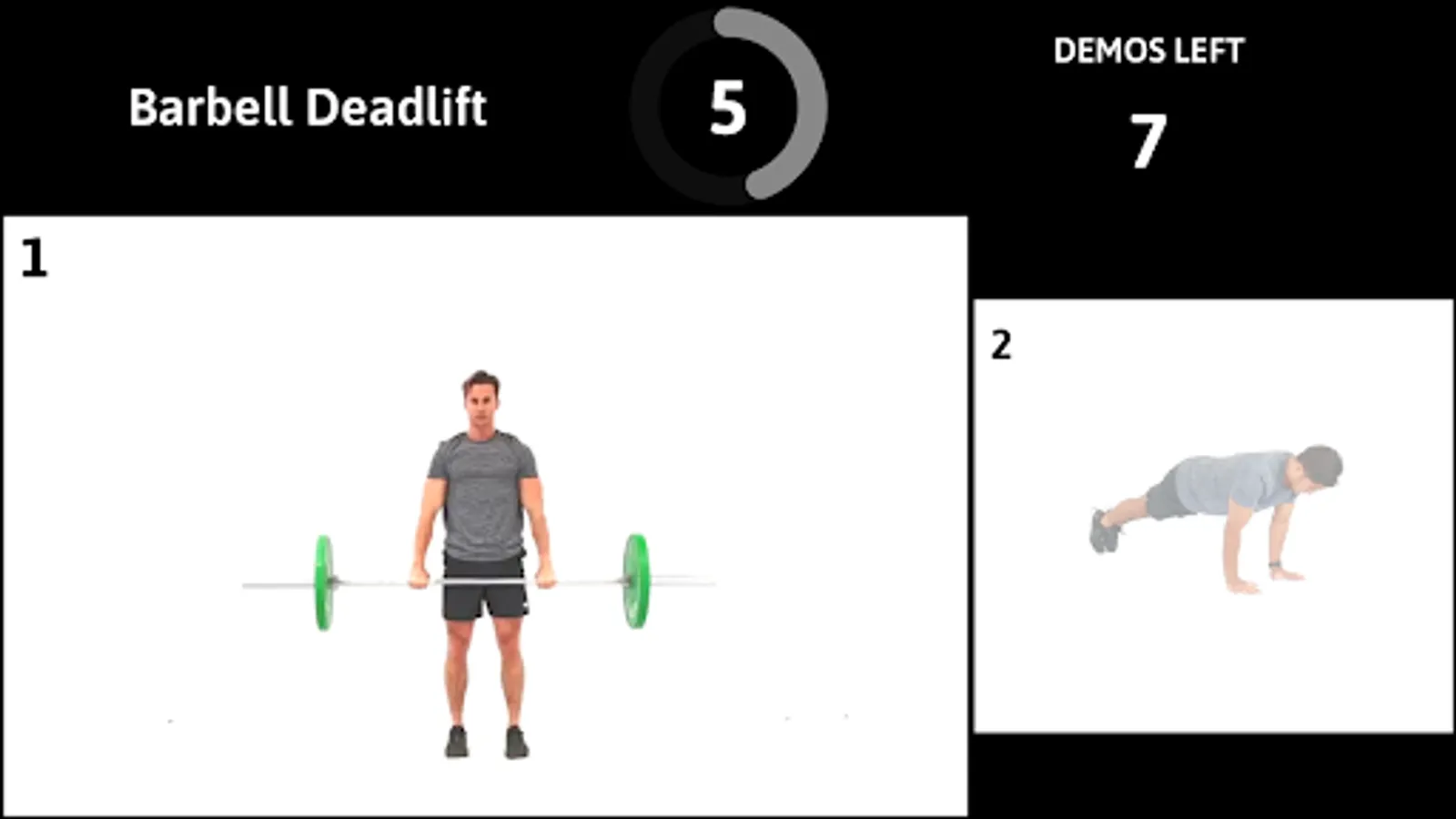 Barbell Deadlift

5

DEMOS LEFT

7

1

2