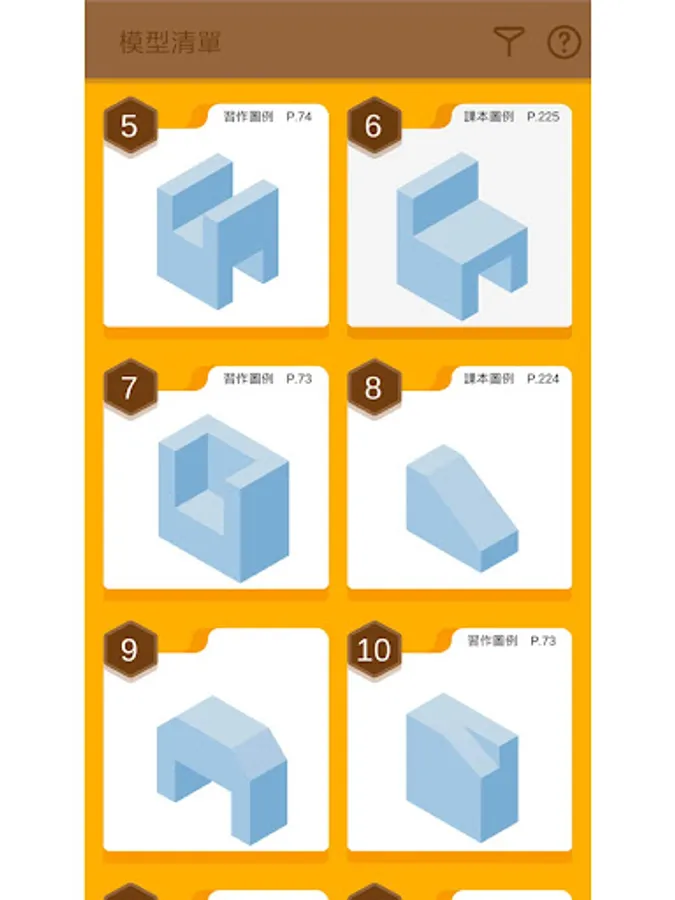 模型清單

5
習作圖例 P.74

6
課本圖例 P.225

7
習作圖例 P.73

8
課本圖例 P.224

9

10
習作圖例 P.73