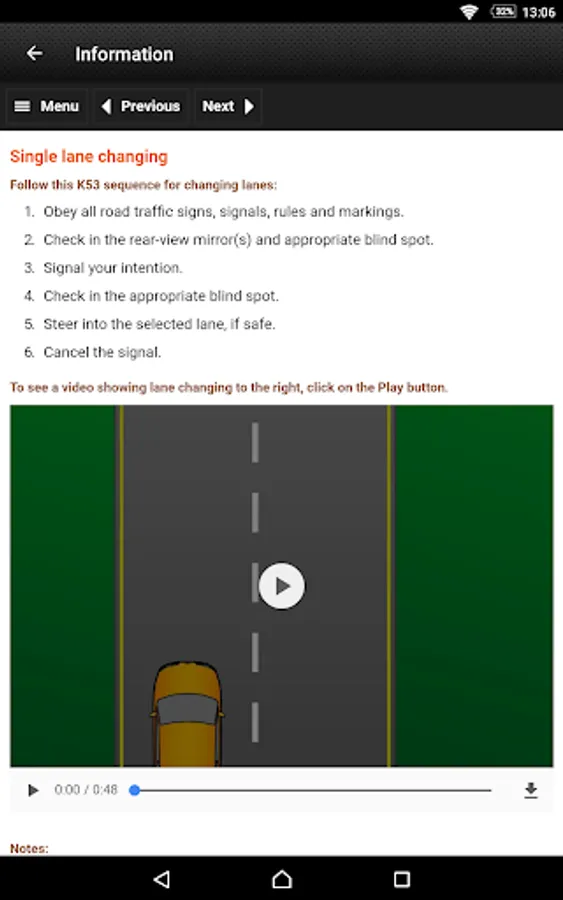 32% 13:06

Information

Menu Previous Next

Single lane changing

Follow this K53 sequence for changing lanes:

1. Obey all road traffic signs, signals, rules and markings.
2. Check in the rear-view mirror(s) and appropriate blind spot.
3. Signal your intention.
4. Check in the appropriate blind spot.
5. Steer into the selected lane, if safe.
6. Cancel the signal.

To see a video showing lane changing to the right, click on the Play button.

0:00 / 0:48

Notes: