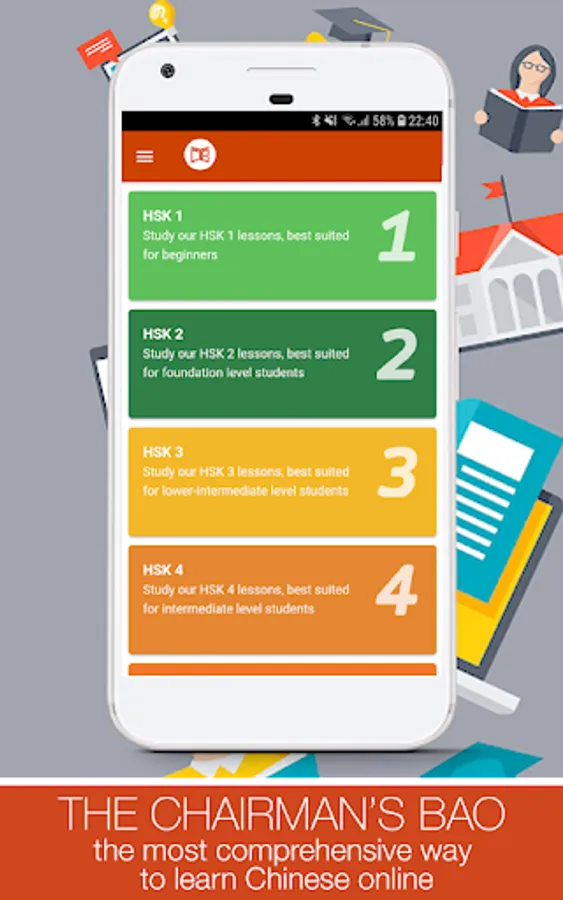 58% 22:40

HSK 1
Study our HSK 1 lessons, best suited for beginners
1

HSK 2
Study our HSK 2 lessons, best suited for foundation level students
2

HSK 3
Study our HSK 3 lessons, best suited for lower-intermediate level students
3

HSK 4
Study our HSK 4 lessons, best suited for intermediate level students
4

THE CHAIRMAN'S BAO
the most comprehensive way to learn Chinese online