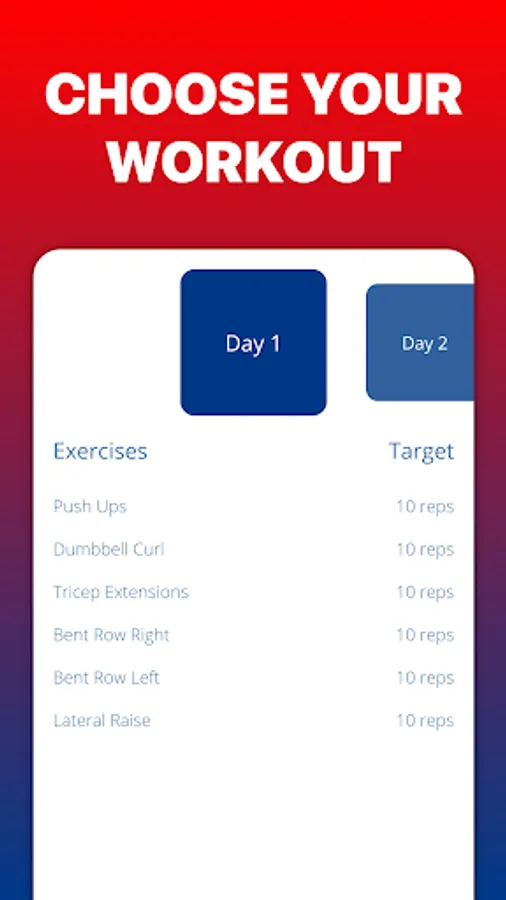 CHOOSE YOUR WORKOUT

Day 1

Day 2

| Exercises | Target |
|---|---|
| Push Ups | 10 reps |
| Dumbbell Curl | 10 reps |
| Tricep Extensions | 10 reps |
| Bent Row Right | 10 reps |
| Bent Row Left | 10 reps |
| Lateral Raise | 10 reps |