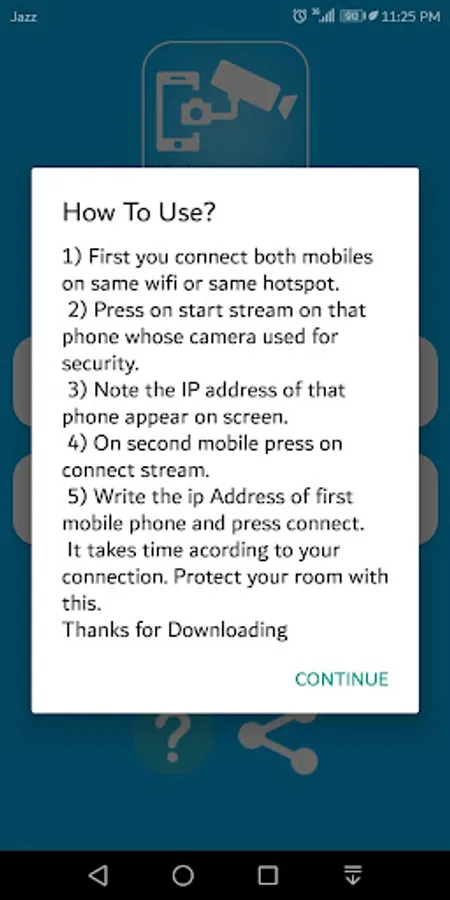 Jazz

11:25 PM

How To Use?

1) First you connect both mobiles on same wifi or same hotspot.
2) Press on start stream on that phone whose camera used for security.
3) Note the IP address of that phone appear on screen.
4) On second mobile press on connect stream.
5) Write the ip Address of first mobile phone and press connect.
It takes time acording to your connection. Protect your room with this.
Thanks for Downloading

CONTINUE