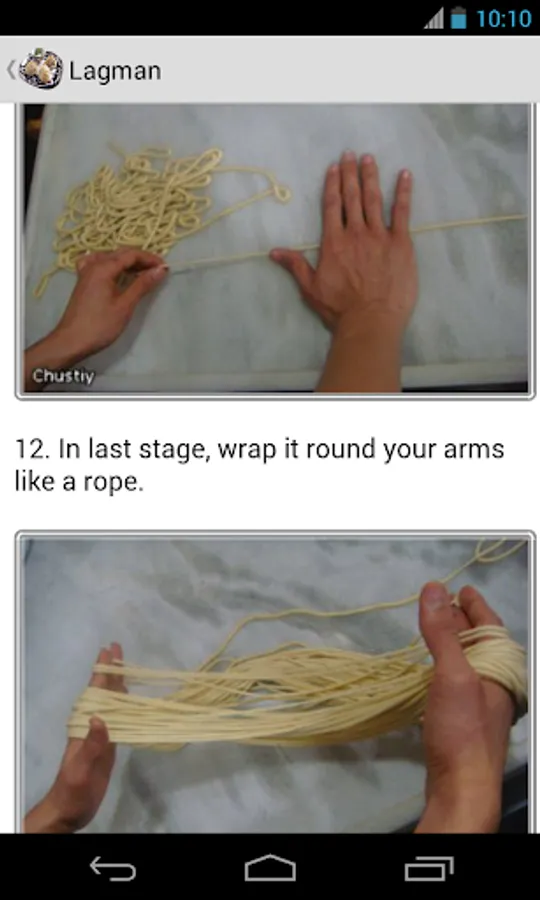 10:10

Lagman

Chustiy

12. In last stage, wrap it round your arms like a rope.