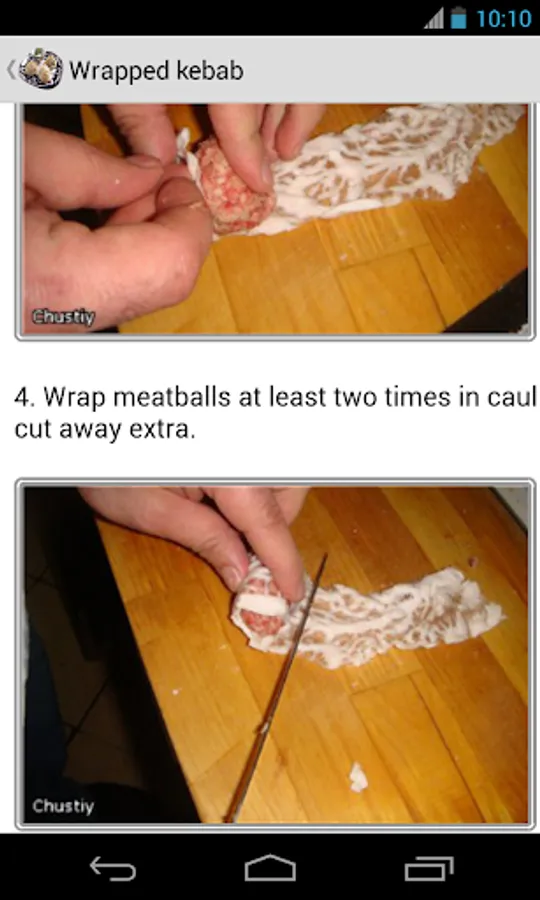 10:10

Wrapped kebab

Chustiy

4. Wrap meatballs at least two times in caul cut away extra.

Chustiy