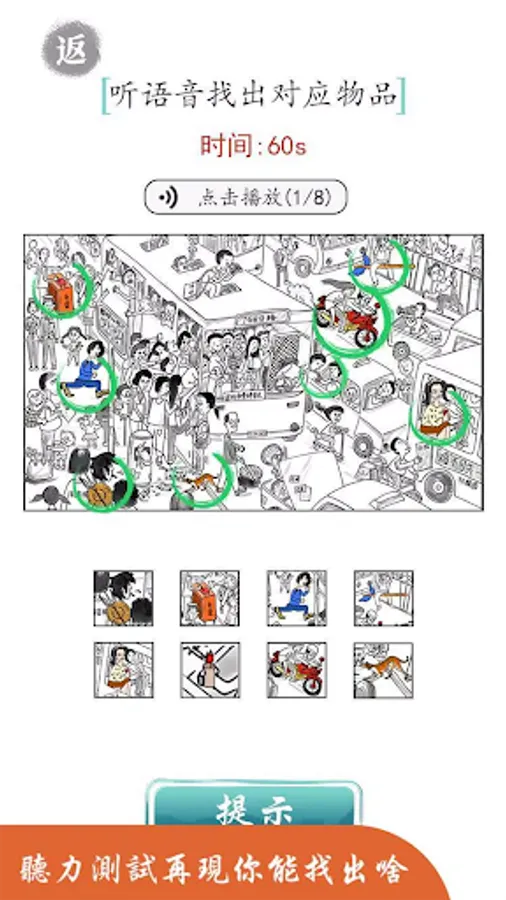 返

听语音找出对应物品

时间:60s

点击播放(1/8)

提示

聽力測試再現你能找出啥