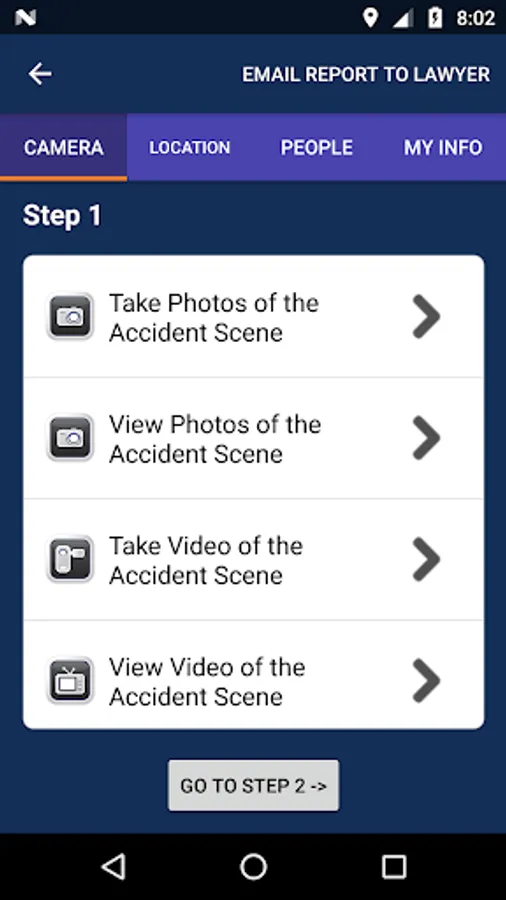 8:02

EMAIL REPORT TO LAWYER

CAMERA LOCATION PEOPLE MY INFO

Step 1

Take Photos of the Accident Scene

View Photos of the Accident Scene

Take Video of the Accident Scene

View Video of the Accident Scene

GO TO STEP 2 ->