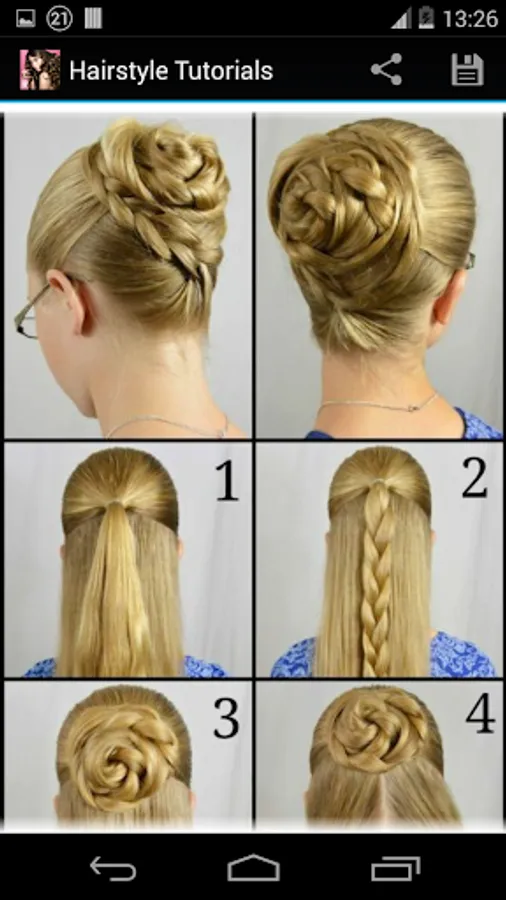 21 13:26

Hairstyle Tutorials

1

2

3

4