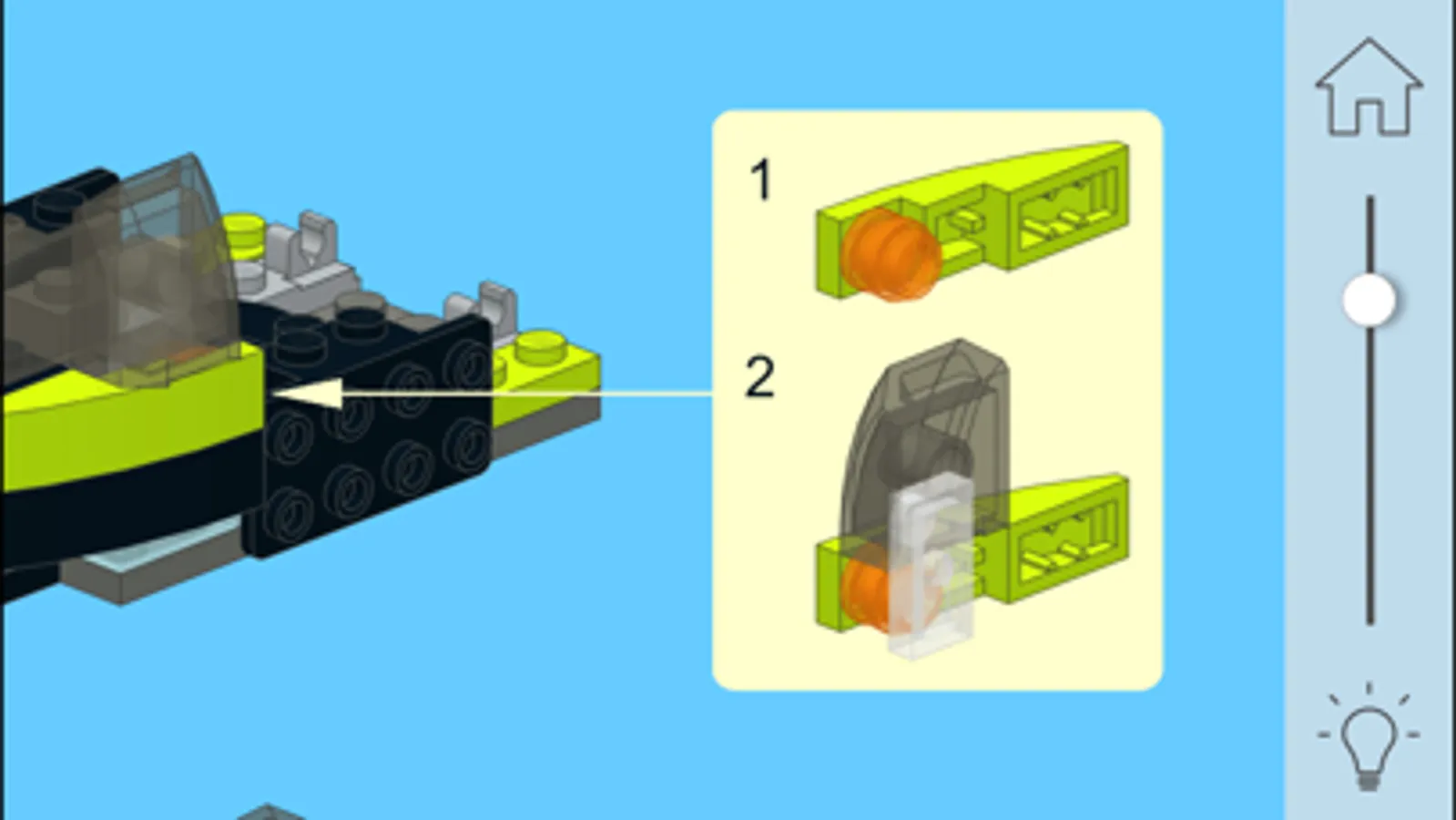 1

2