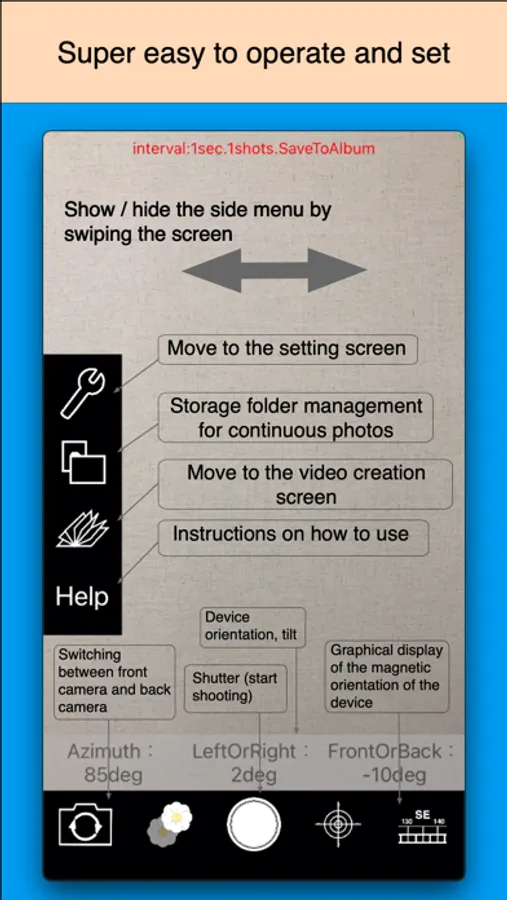 Super easy to operate and set

interval:1sec.1shots.SaveToAlbum

Show / hide the side menu by swiping the screen

Move to the setting screen

Storage folder management for continuous photos

Move to the video creation screen

Instructions on how to use

Help

Device orientation, tilt

Switching between front camera and back camera

Shutter (start shooting)

Graphical display of the magnetic orientation of the device

Azimuth : 85deg

LeftOrRight : 2deg

FrontOrBack : -10deg

130 SE 140