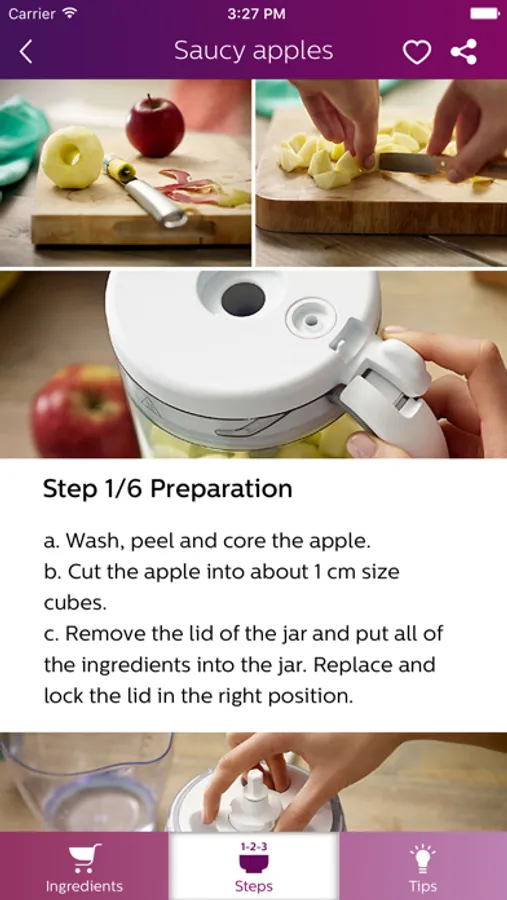 Carrier 3:27 PM

Saucy apples

Step 1/6 Preparation

a. Wash, peel and core the apple.
b. Cut the apple into about 1 cm size cubes.
c. Remove the lid of the jar and put all of the ingredients into the jar. Replace and lock the lid in the right position.

Ingredients
1-2-3
Steps
Tips