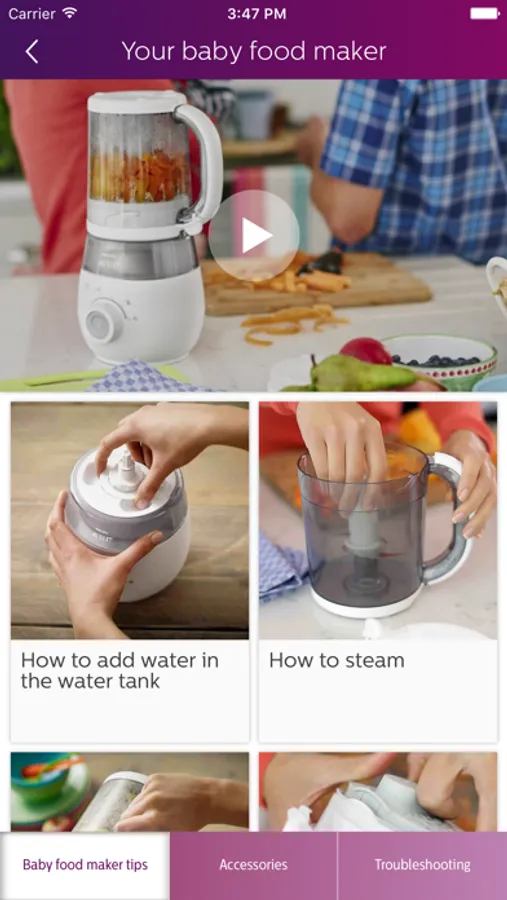 Carrier 3:47 PM

Your baby food maker

How to add water in the water tank

How to steam

Baby food maker tips
Accessories
Troubleshooting