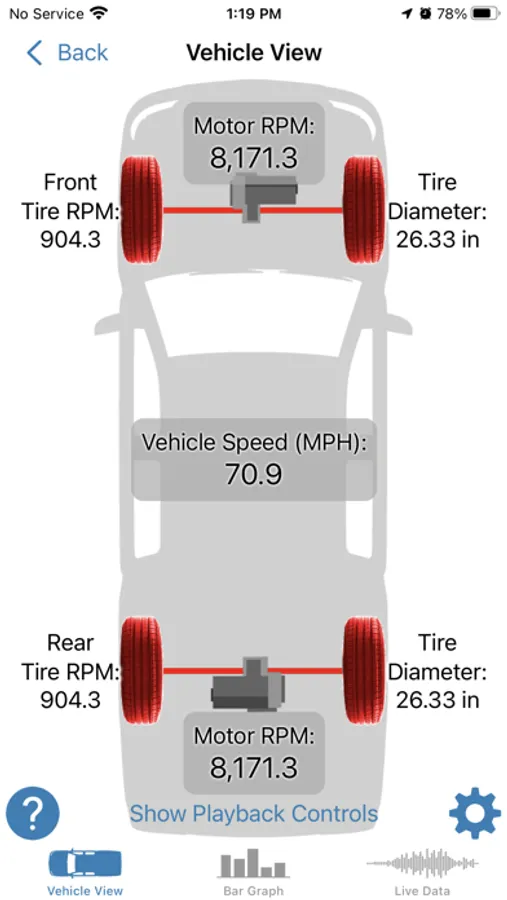 No Service 1:19 PM 78%

Back Vehicle View

Motor RPM:
8,171.3

Front Tire RPM:
904.3

Tire Diameter:
26.33 in

Vehicle Speed (MPH):
70.9

Rear Tire RPM:
904.3

Tire Diameter:
26.33 in

Motor RPM:
8,171.3

?

Show Playback Controls

Vehicle View Bar Graph Live Data