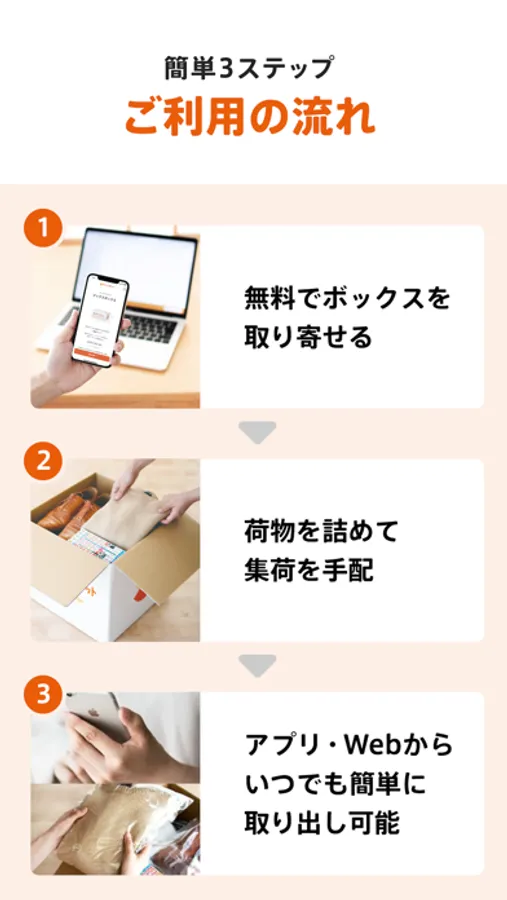 簡単3ステップ
ご利用の流れ

1
無料でボックスを取り寄せる

2
荷物を詰めて集荷を手配

3
アプリ・Webからいつでも簡単に取り出し可能