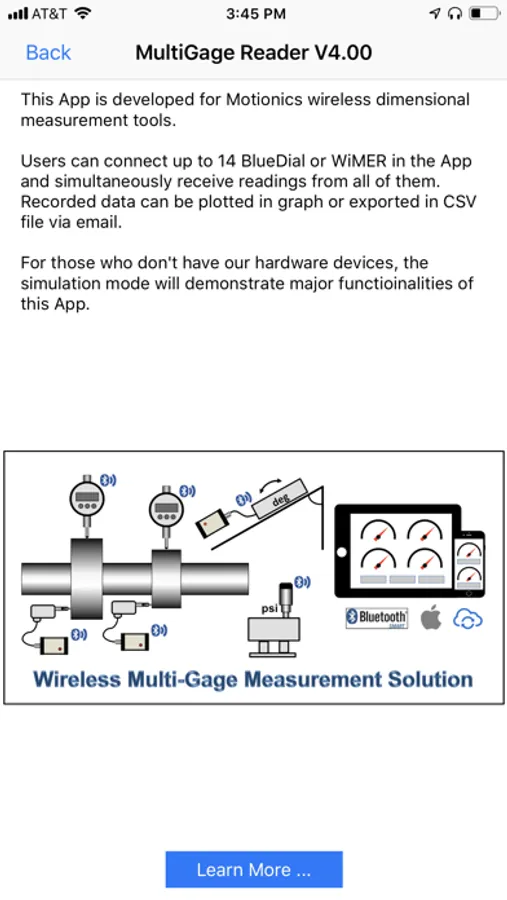 AT&T 3:45 PM

Back MultiGage Reader V4.00

This App is developed for Motionics wireless dimensional measurement tools.

Users can connect up to 14 BlueDial or WiMER in the App and simultaneously receive readings from all of them. Recorded data can be plotted in graph or exported in CSV file via email.

For those who don't have our hardware devices, the simulation mode will demonstrate major functioinalities of this App.

deg

psi

Bluetooth SMART

Wireless Multi-Gage Measurement Solution

Learn More ...