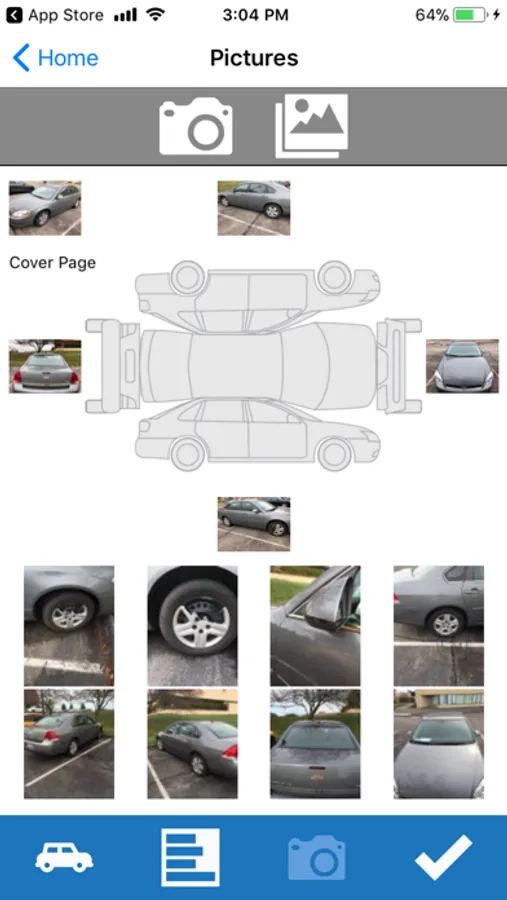 App Store 3:04 PM 64%

Home Pictures

Cover Page