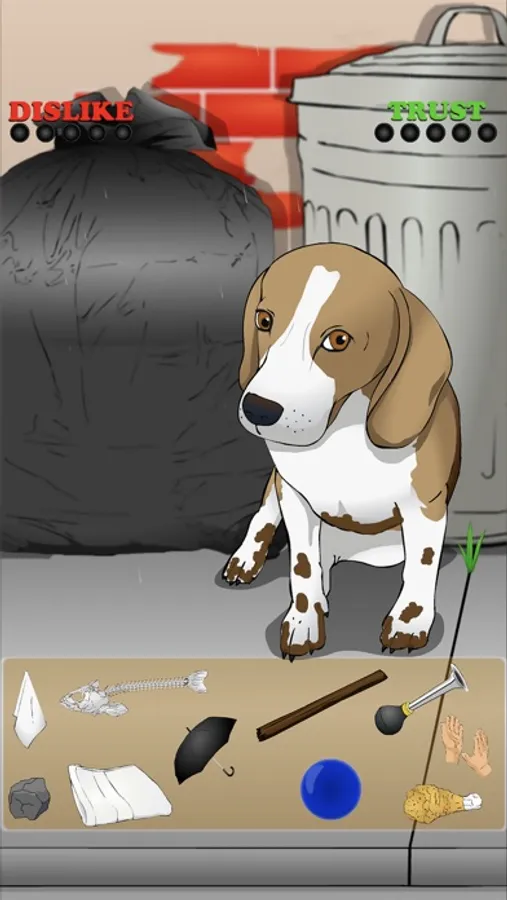 DISLIKE

TRUST