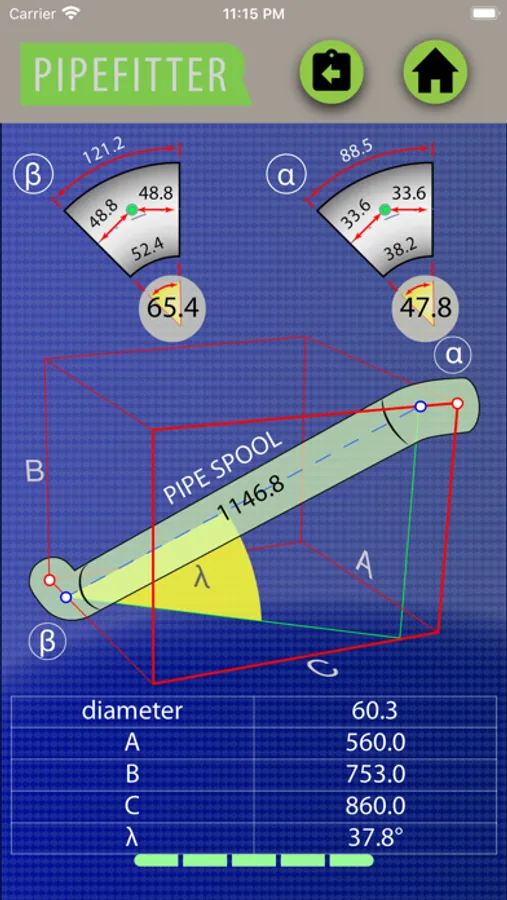 Carrier 11:15 PM

PIPEFITTER

β 121.2 48.8 48.8 52.4 65.4

α 88.5 33.6 33.6 38.2 47.8

α

B

PIPE SPOOL

1146.8

λ

A

β

C

| diameter | 60.3 |
|---|---|
| A | 560.0 |
| B | 753.0 |
| C | 860.0 |
| λ | 37.8° |