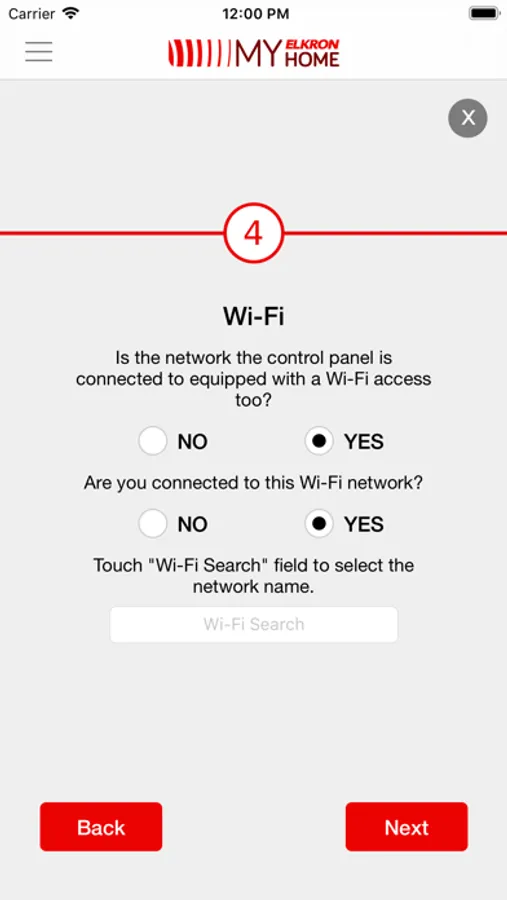 Carrier 12:00 PM

MY ELKRON HOME

X

4

Wi-Fi

Is the network the control panel is connected to equipped with a Wi-Fi access too?

NO YES

Are you connected to this Wi-Fi network?

NO YES

Touch "Wi-Fi Search" field to select the network name.

Wi-Fi Search

Back Next