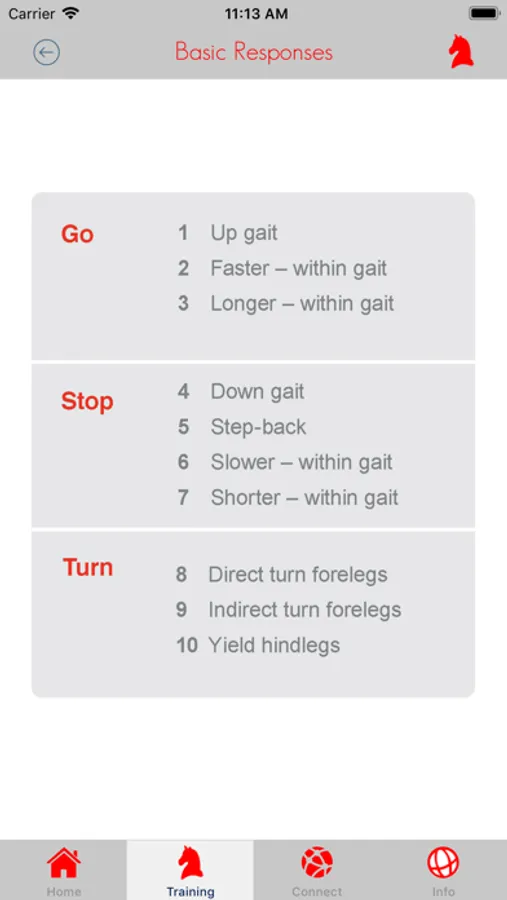 Carrier 11:13 AM

Basic Responses

Go
1 Up gait
2 Faster – within gait
3 Longer – within gait

Stop
4 Down gait
5 Step-back
6 Slower – within gait
7 Shorter – within gait

Turn
8 Direct turn forelegs
9 Indirect turn forelegs
10 Yield hindlegs

Home Training Connect Info