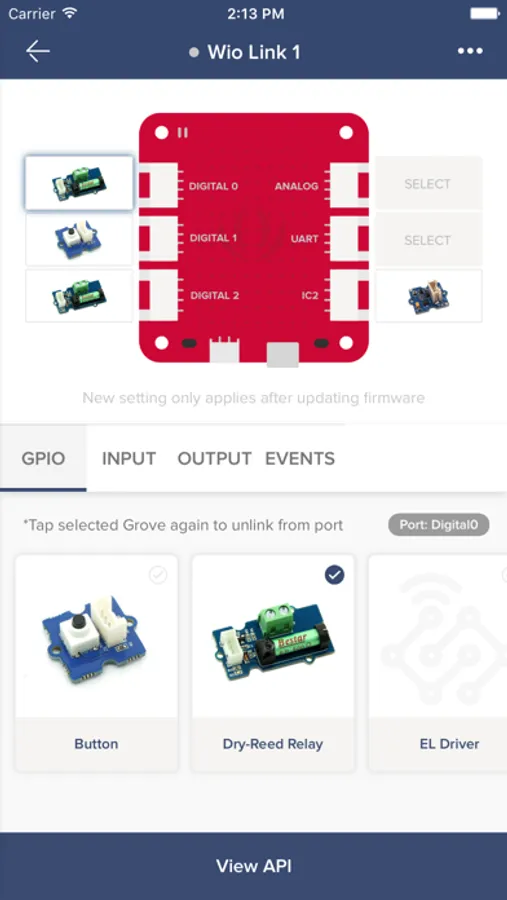 Carrier 2:13 PM

Wio Link 1

DIGITAL 0
DIGITAL 1
DIGITAL 2
ANALOG
UART
IC2

SELECT
SELECT

New setting only applies after updating firmware

GPIO INPUT OUTPUT EVENTS

*Tap selected Grove again to unlink from port

Port: Digital0

Button

Dry-Reed Relay

EL Driver

View API