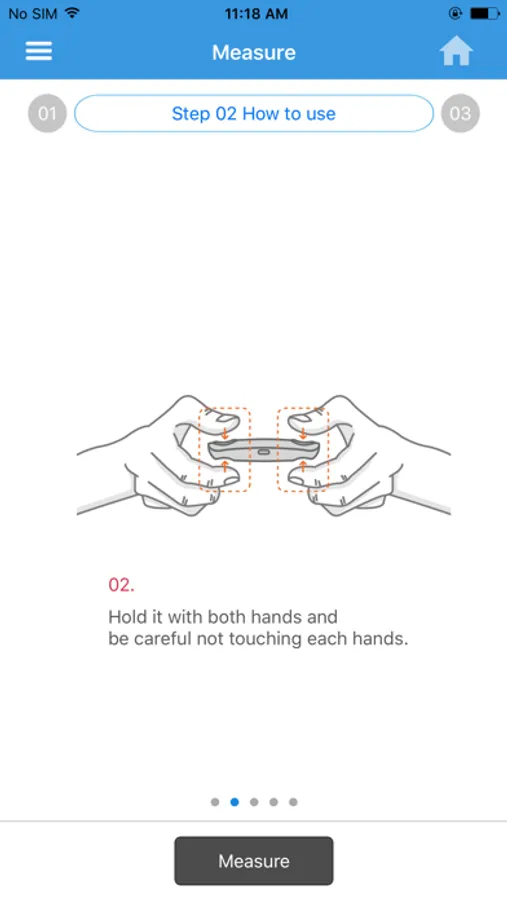 No SIM 11:18 AM

Measure

01 Step 02 How to use 03

02.

Hold it with both hands and be careful not touching each hands.

Measure