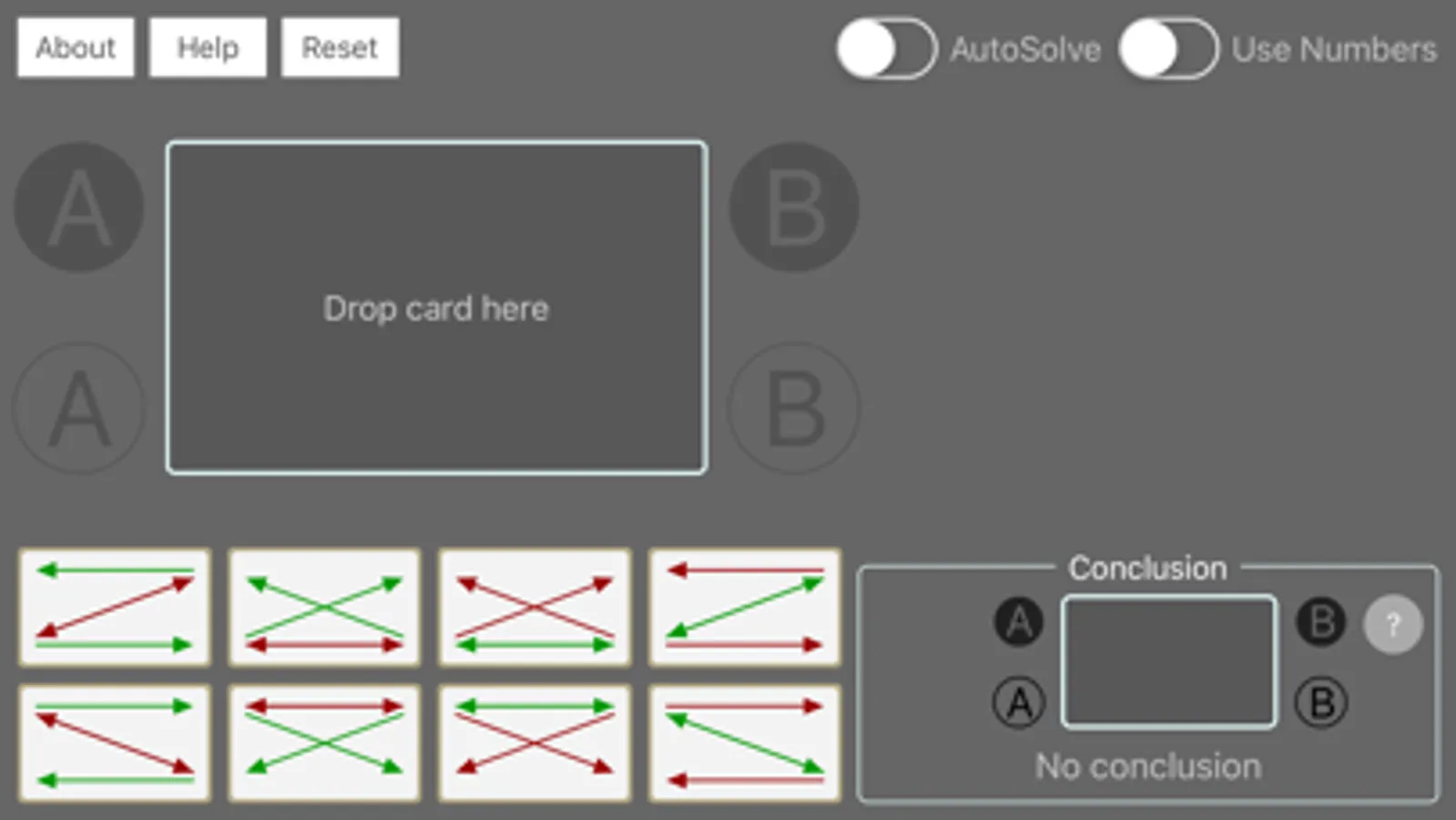 About Help Reset

AutoSolve Use Numbers

A

Drop card here

B

A

B

Conclusion

A

B

?

A

B

No conclusion