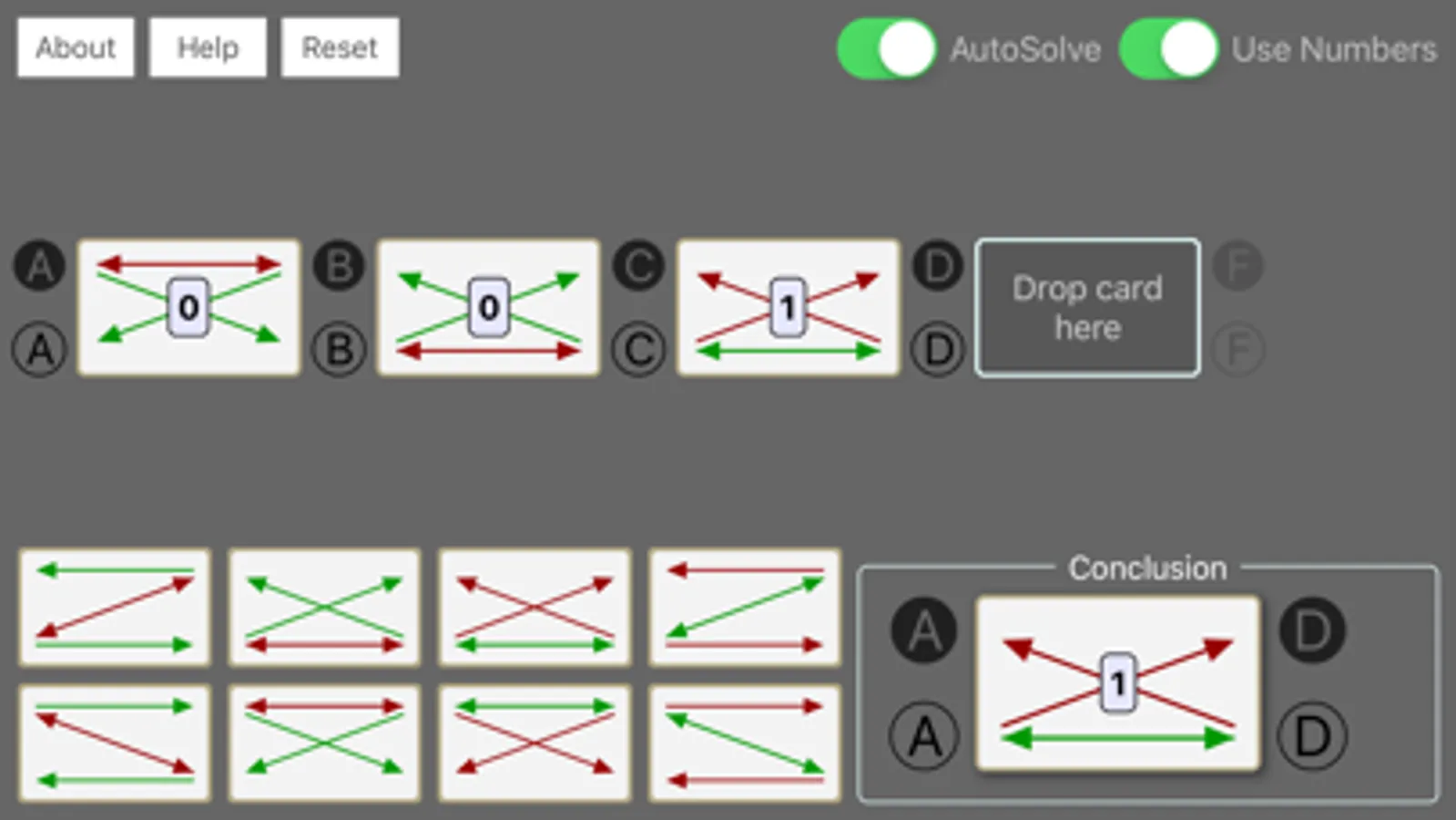 About Help Reset

AutoSolve Use Numbers

A
A
0
B
B
0
C
C
1
D
D
Drop card here
F
F

Conclusion

A
A
1
D
D