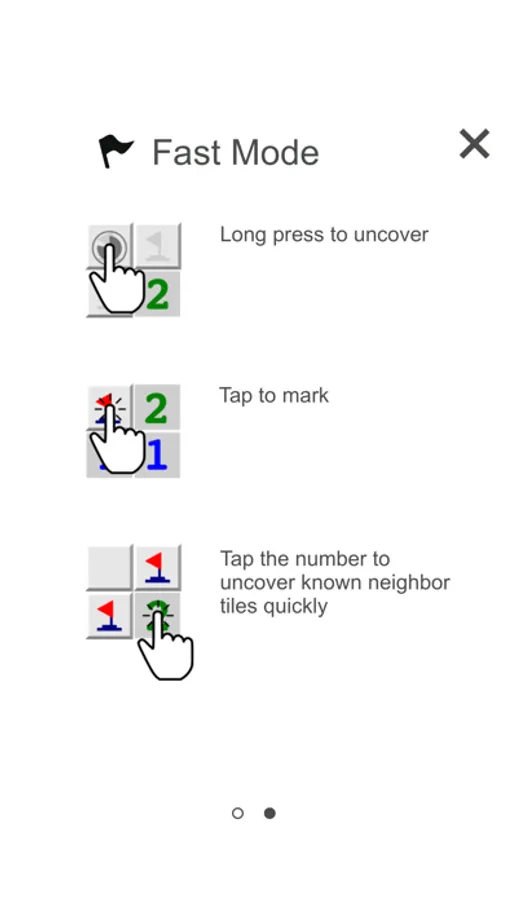 Fast Mode

2

Long press to uncover

2
1

Tap to mark

Tap the number to uncover known neighbor tiles quickly