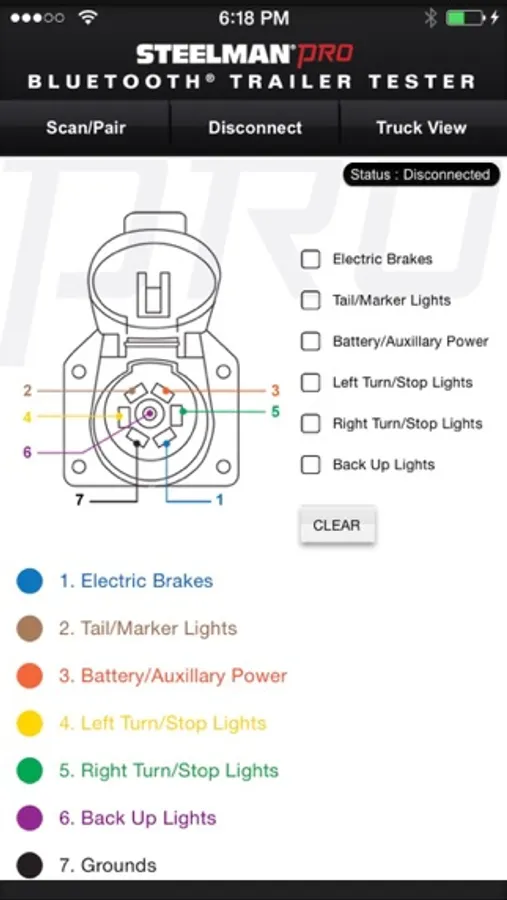 6:18 PM

STEELMAN PRO
BLUETOOTH® TRAILER TESTER

Scan/Pair
Disconnect
Truck View

Status : Disconnected

2
3
4
5
6
7
1

Electric Brakes
Tail/Marker Lights
Battery/Auxillary Power
Left Turn/Stop Lights
Right Turn/Stop Lights
Back Up Lights

CLEAR

1. Electric Brakes
2. Tail/Marker Lights
3. Battery/Auxillary Power
4. Left Turn/Stop Lights
5. Right Turn/Stop Lights
6. Back Up Lights
7. Grounds