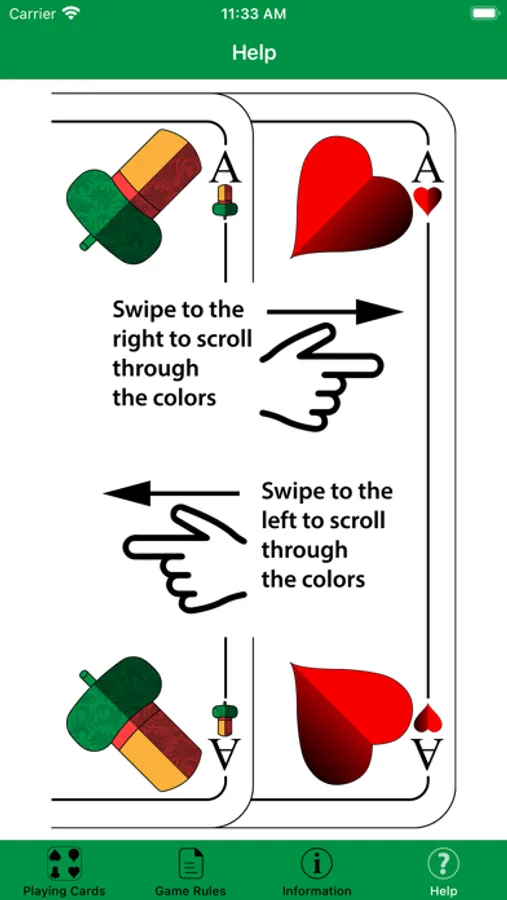 Carrier 11:33 AM

Help

A

A

Swipe to the right to scroll through the colors

Swipe to the left to scroll through the colors

A

A

Playing Cards Game Rules Information Help