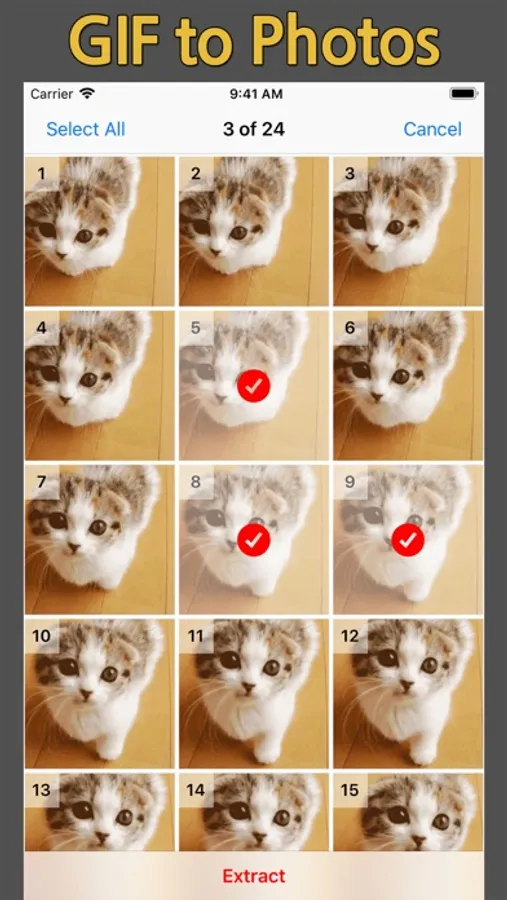 GIF to Photos

Carrier 9:41 AM

Select All 3 of 24 Cancel

1 2 3
4 5 6
7 8 9
10 11 12
13 14 15

Extract