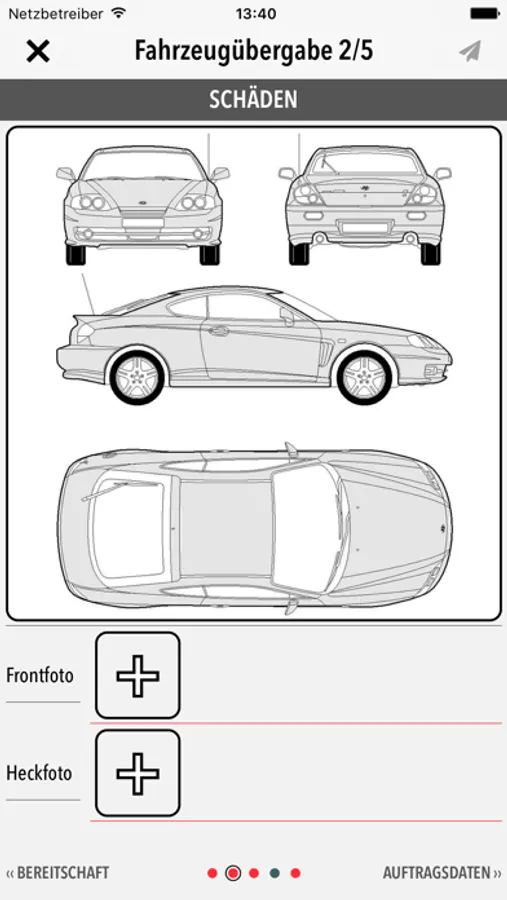 Netzbetreiber 13:40

Fahrzeugübergabe 2/5

SCHÄDEN

Frontfoto

Heckfoto

« BEREITSCHAFT

AUFTRAGSDATEN »