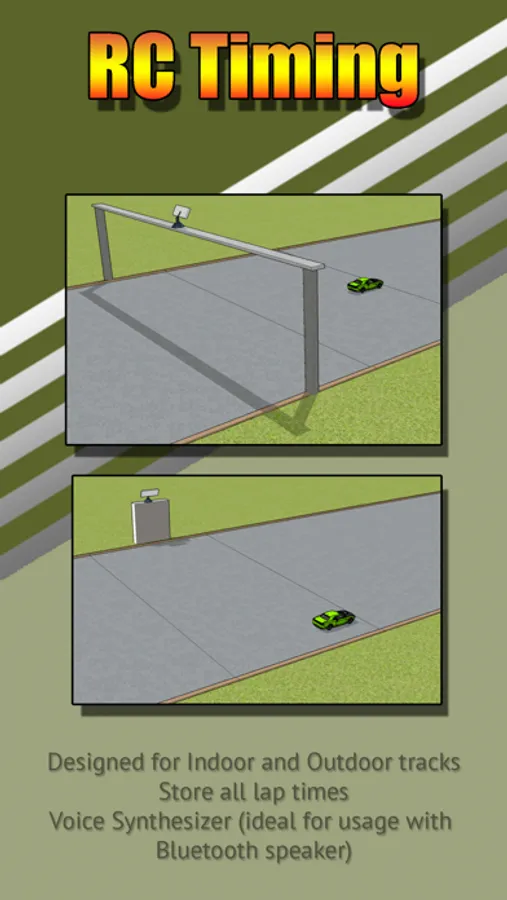 RC Timing

Designed for Indoor and Outdoor tracks
Store all lap times
Voice Synthesizer (ideal for usage with Bluetooth speaker)