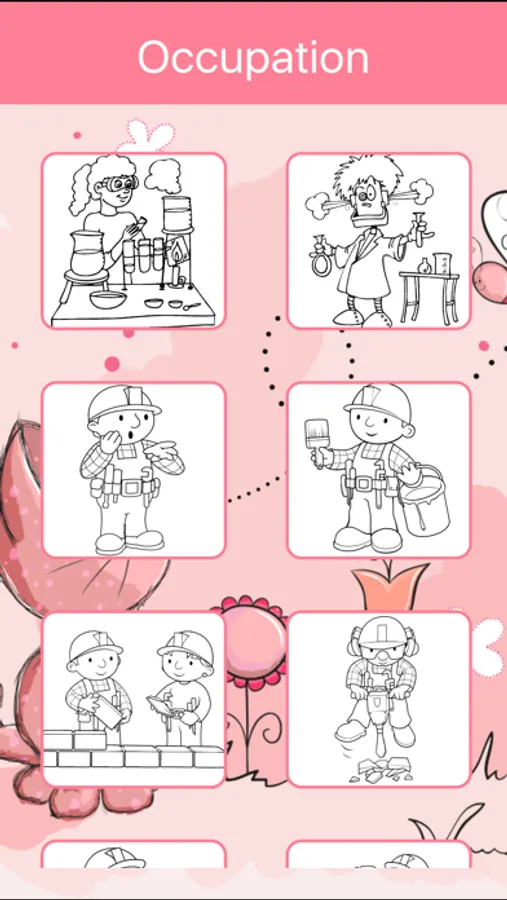 Occupation