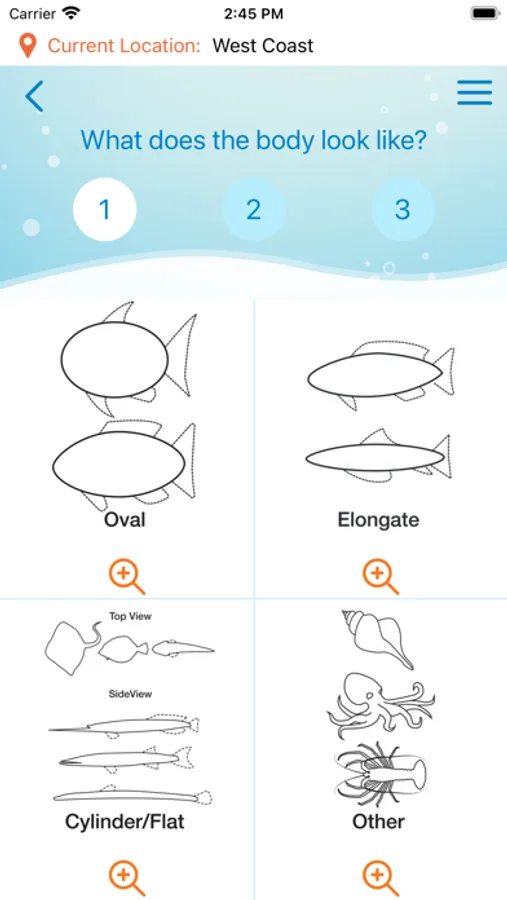 Carrier 2:45 PM

Current Location: West Coast

What does the body look like?

1 2 3

Oval

Elongate

Top View

SideView

Cylinder/Flat

Other